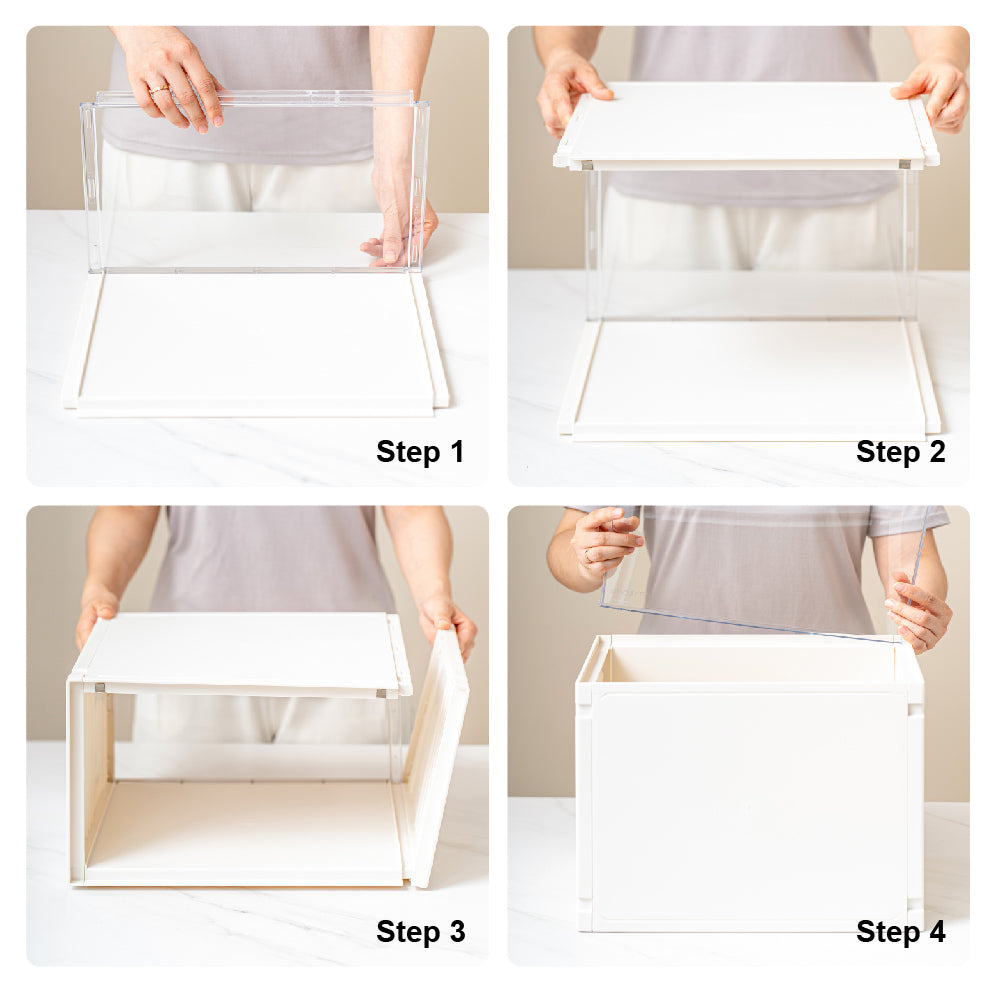 Step 1

Step 2

Step 3

Step 4